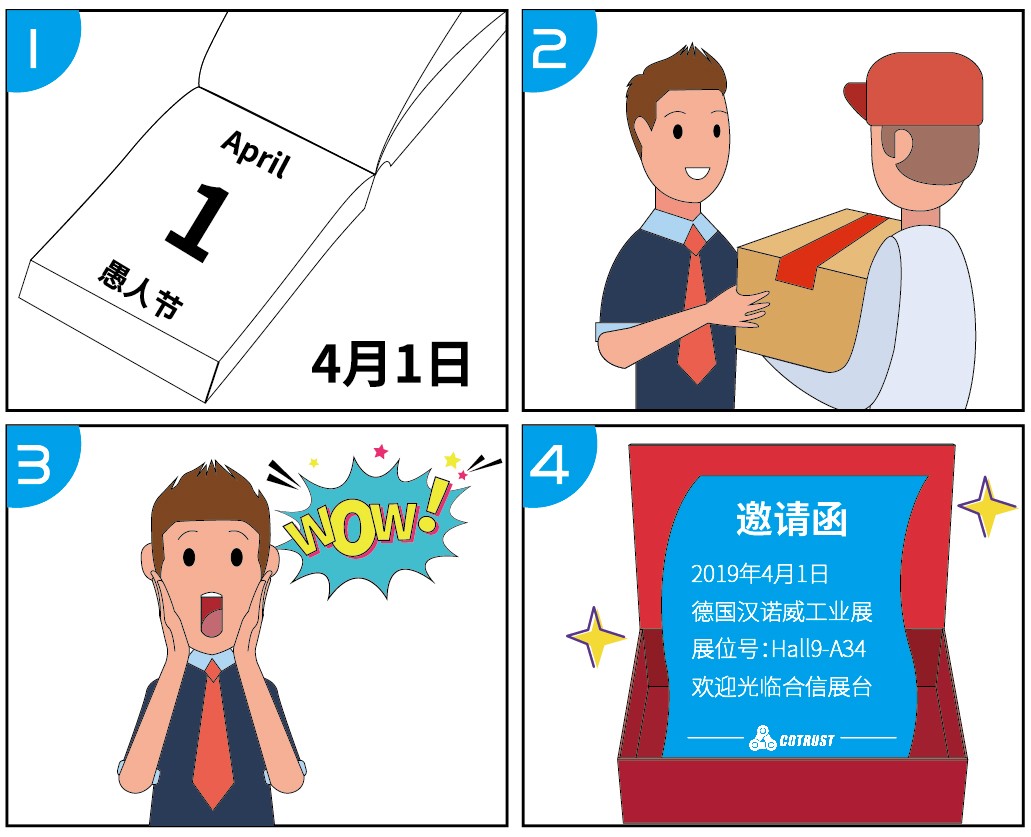 1

April
1
愚人节

4月1日

2

3

WOW!

4

邀请函
2019年4月1日
德国汉诺威工业展
展位号：Hall9-A34
欢迎光临合信展台

COTRUST